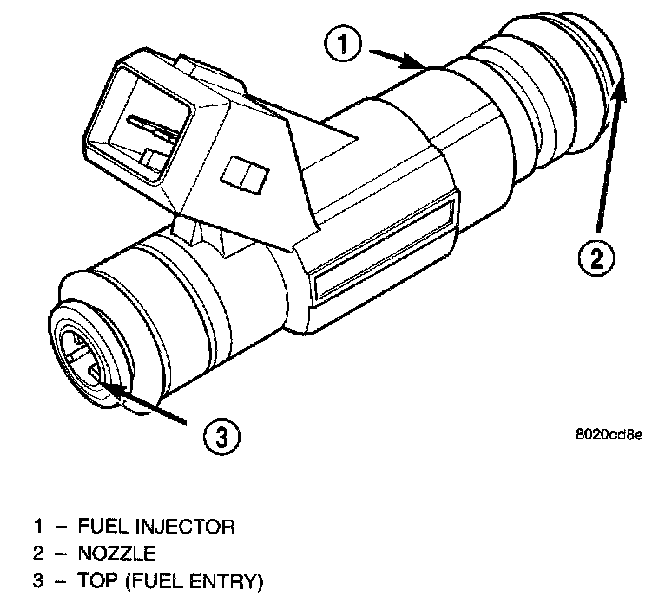 1

2

3

8020cd8e

1 – FUEL INJECTOR
2 – NOZZLE
3 – TOP (FUEL ENTRY)