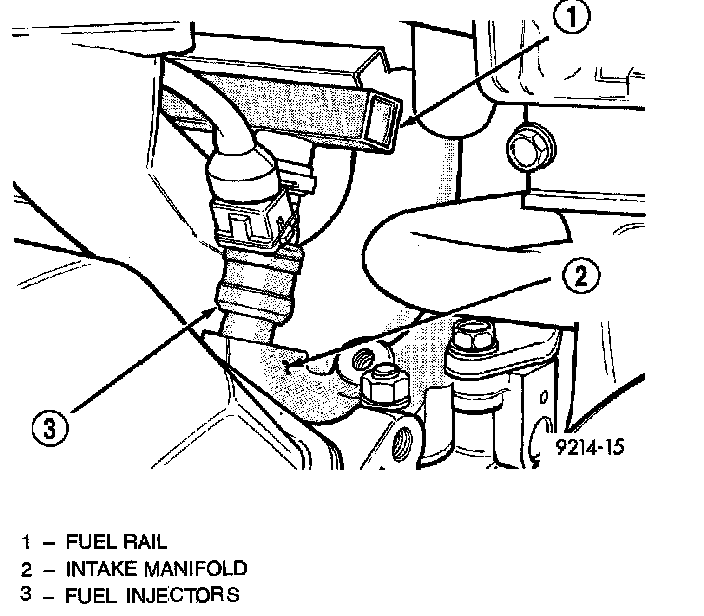 1
2
3
9214-15

1 – FUEL RAIL
2 – INTAKE MANIFOLD
3 – FUEL INJECTORS