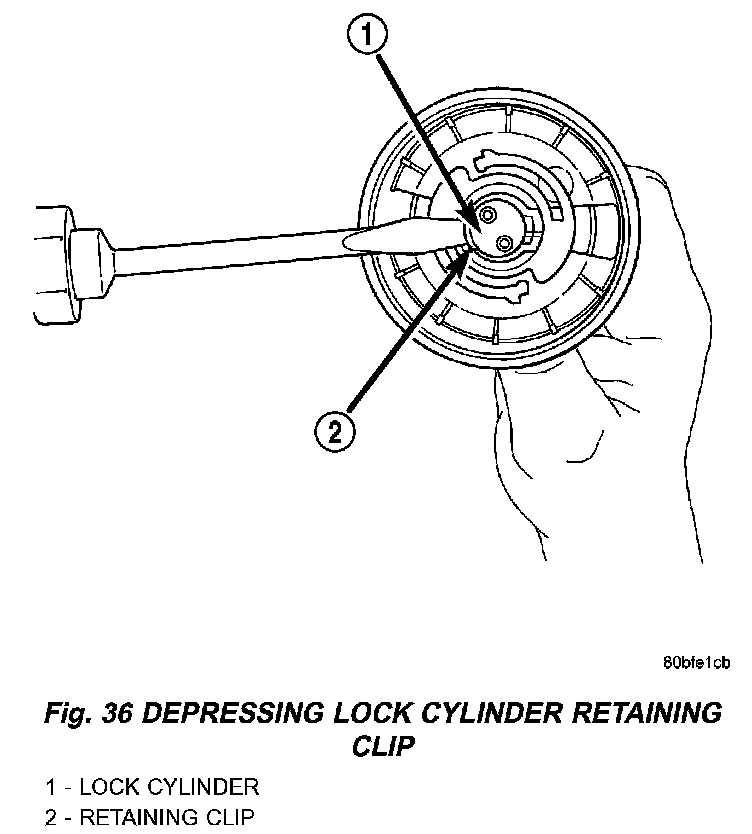 1

2

80bfe1cb

Fig. 36 DEPRESSING LOCK CYLINDER RETAINING CLIP

1 - LOCK CYLINDER
2 - RETAINING CLIP