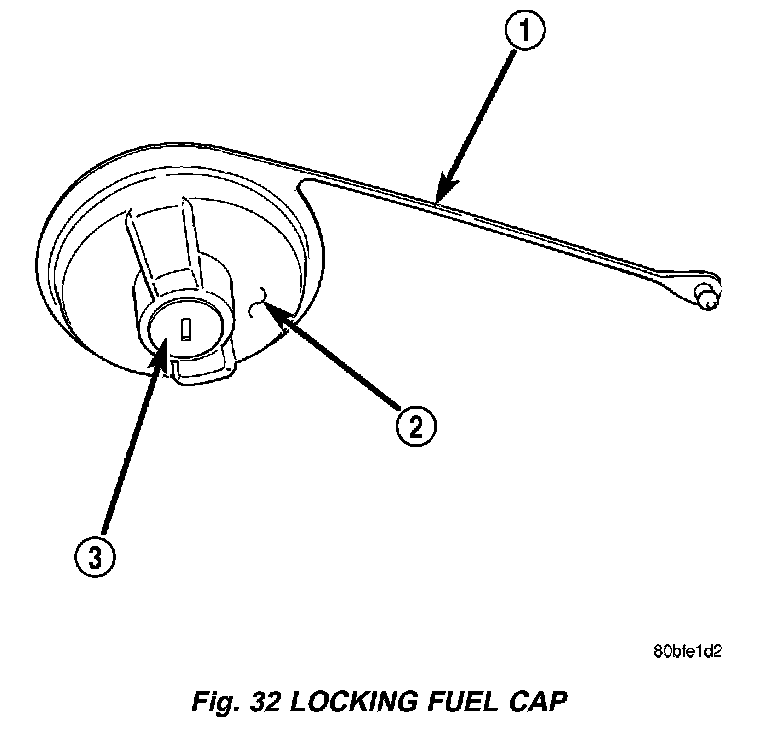 1
2
3
80bfe1d2
Fig. 32 LOCKING FUEL CAP