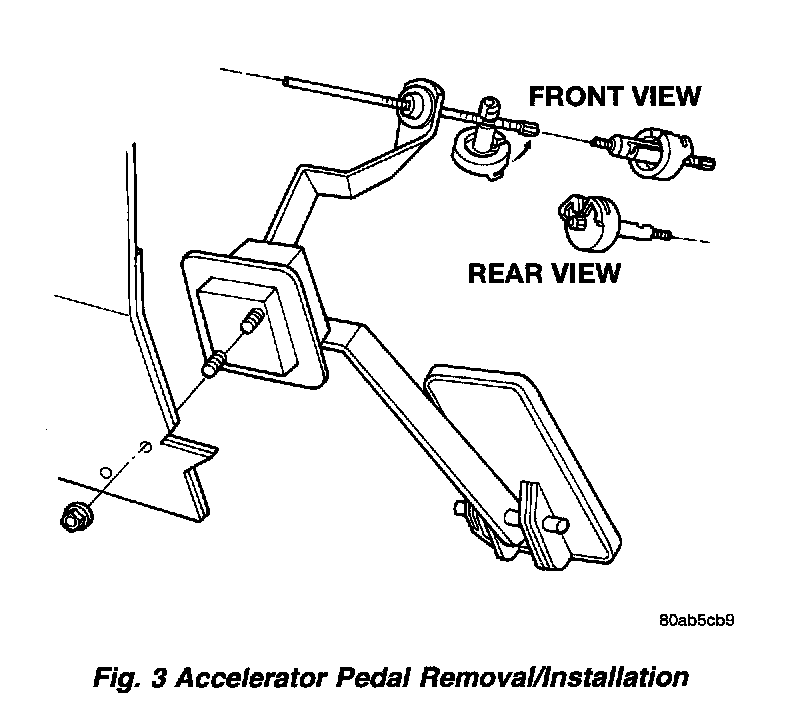 FRONT VIEW

REAR VIEW

80ab5cb9

Fig. 3 Accelerator Pedal Removal/Installation