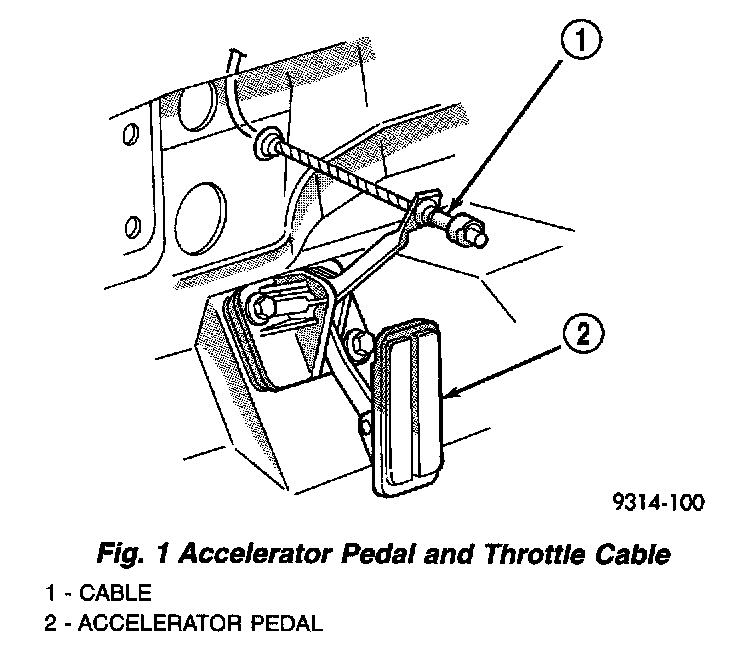 1

2

9314-100

Fig. 1 Accelerator Pedal and Throttle Cable

1 - CABLE
2 - ACCELERATOR PEDAL