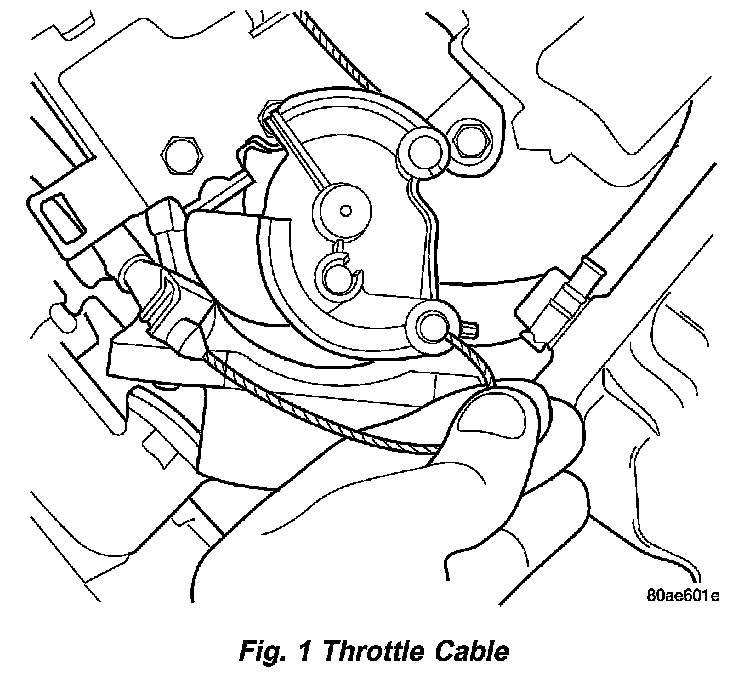 80ae601e

Fig. 1 Throttle Cable