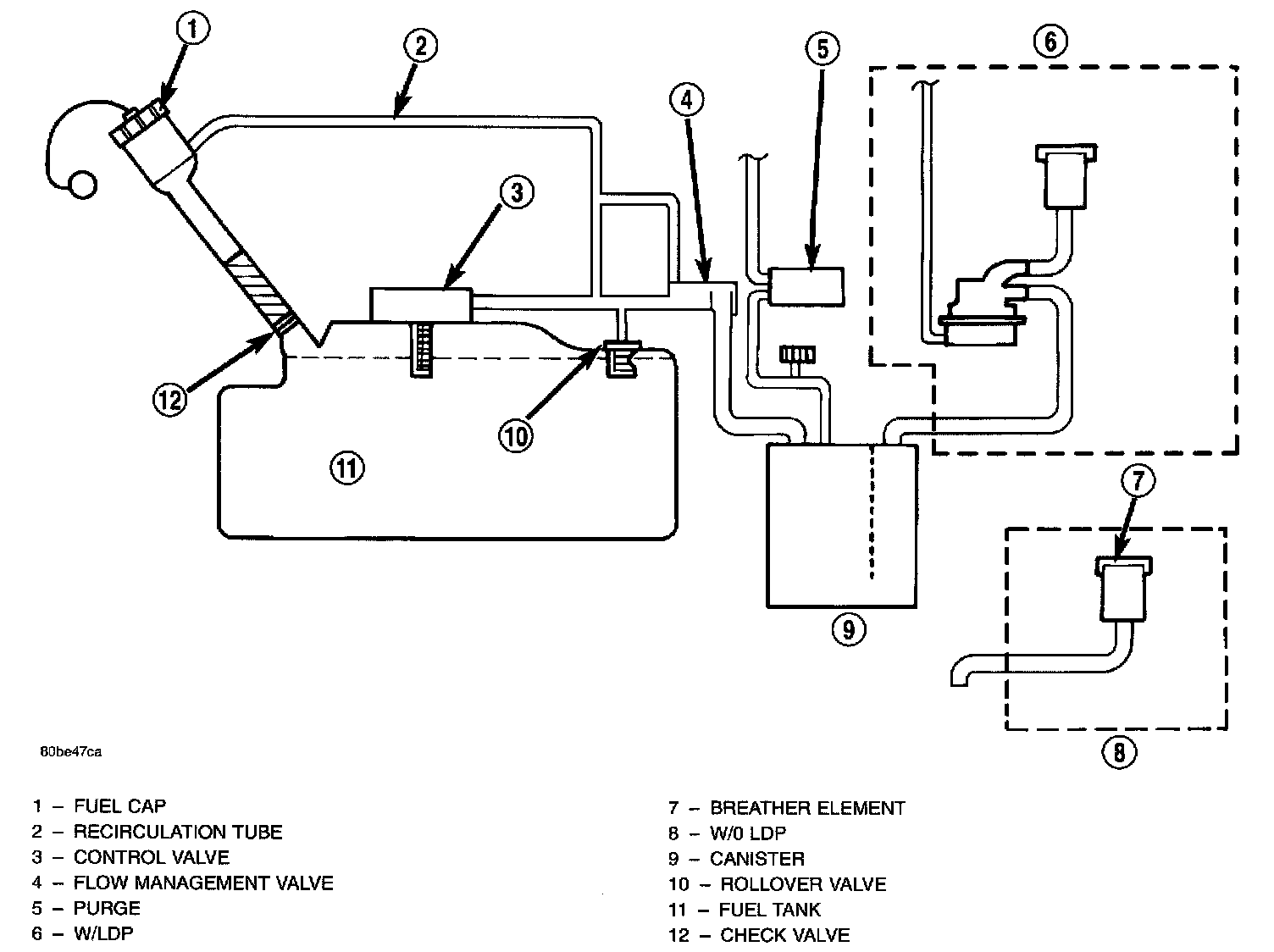 1
2
3
4
5
6
7
8
9
10
11
12

80be47ca

1 – FUEL CAP
2 – RECIRCULATION TUBE
3 – CONTROL VALVE
4 – FLOW MANAGEMENT VALVE
5 – PURGE
6 – W/LDP

7 – BREATHER ELEMENT
8 – W/0 LDP
9 – CANISTER
10 – ROLLOVER VALVE
11 – FUEL TANK
12 – CHECK VALVE