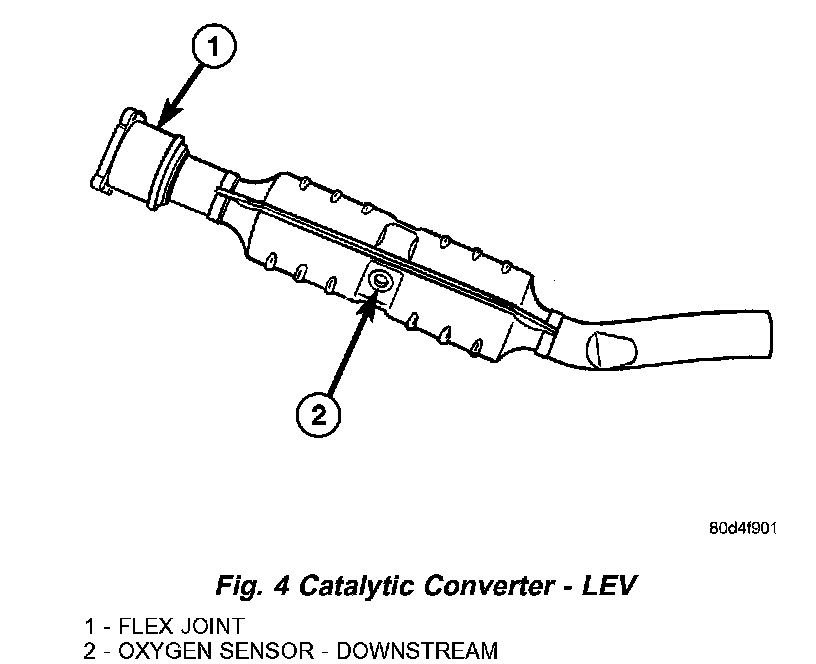 1

2

80d4f901

Fig. 4 Catalytic Converter - LEV

1 - FLEX JOINT
2 - OXYGEN SENSOR - DOWNSTREAM