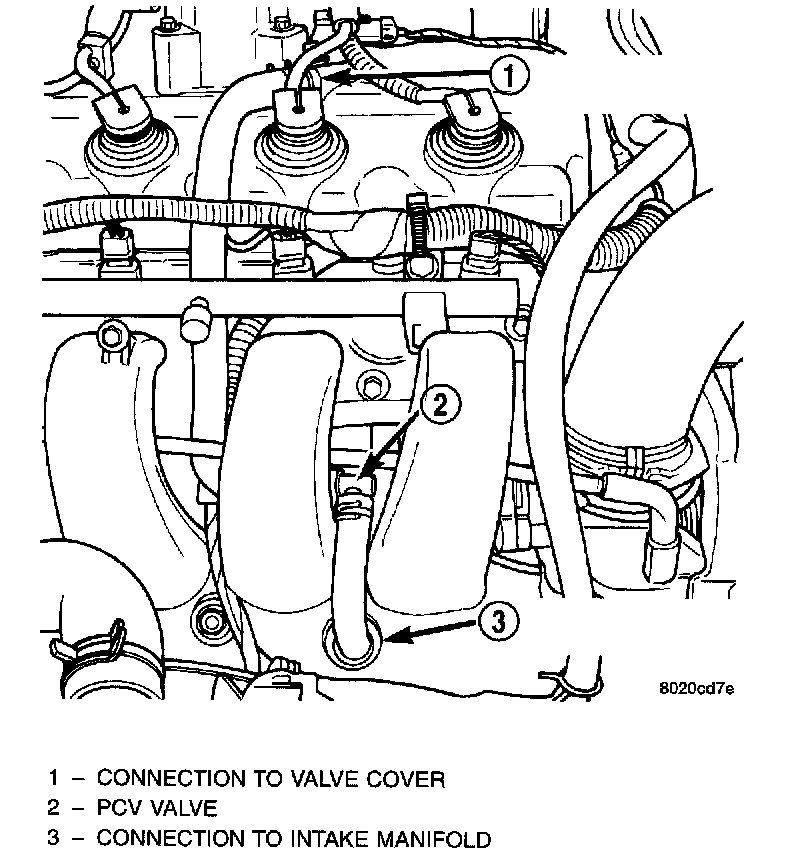 1

2

3

8020cd7e

1 – CONNECTION TO VALVE COVER
2 – PCV VALVE
3 – CONNECTION TO INTAKE MANIFOLD