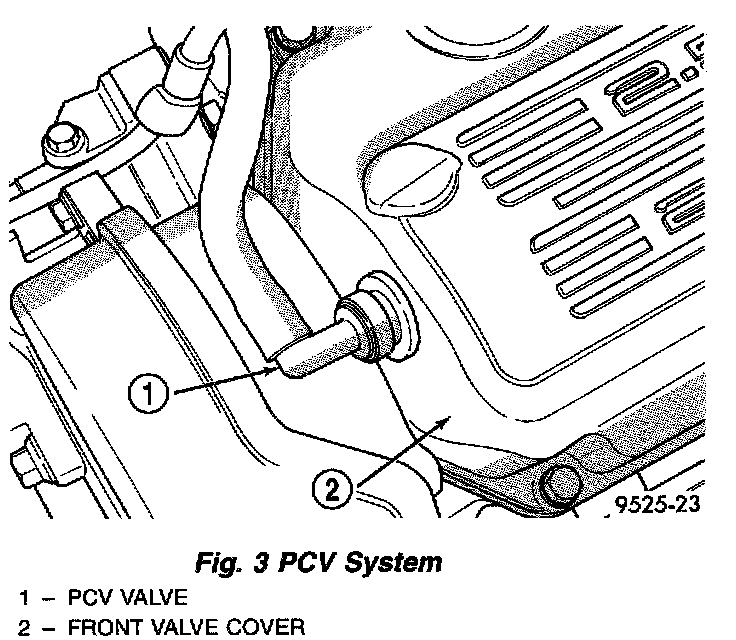 1

2

9525-23

Fig. 3 PCV System

1 – PCV VALVE
2 – FRONT VALVE COVER