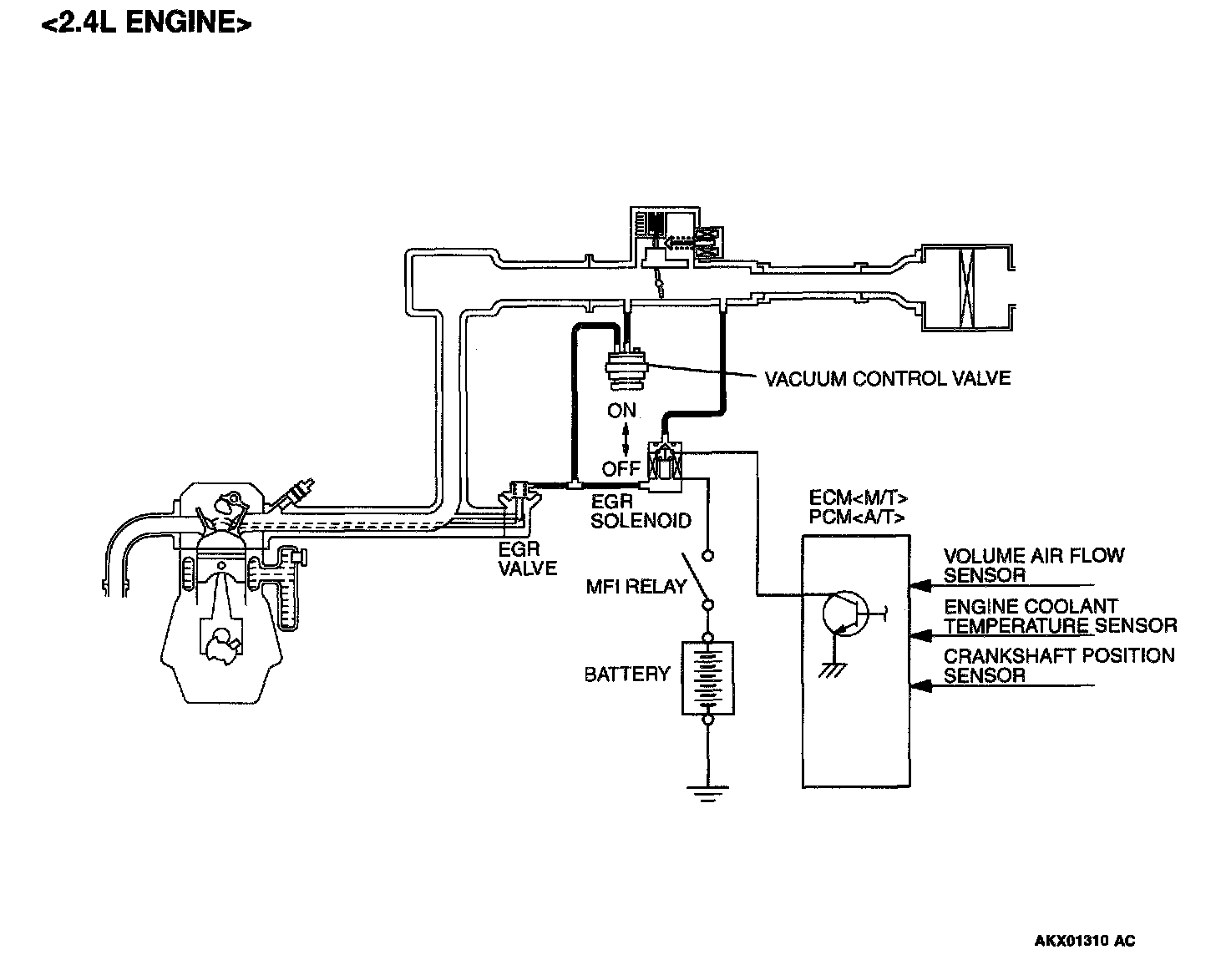 <2.4L ENGINE>

VACUUM CONTROL VALVE

ON

OFF

EGR SOLENOID

EGR VALVE

MFI RELAY

BATTERY

ECM<M/T>
PCM<A/T>

VOLUME AIR FLOW SENSOR

ENGINE COOLANT TEMPERATURE SENSOR

CRANKSHAFT POSITION SENSOR

AKX01310 AC