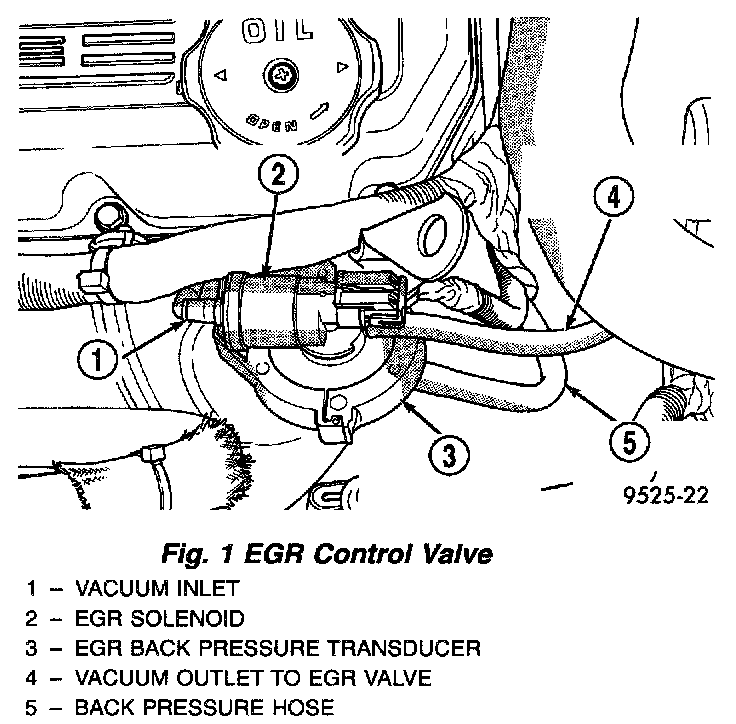 OIL

OPEN

2

4

1

3

5

9525-22

Fig. 1 EGR Control Valve

1 – VACUUM INLET
2 – EGR SOLENOID
3 – EGR BACK PRESSURE TRANSDUCER
4 – VACUUM OUTLET TO EGR VALVE
5 – BACK PRESSURE HOSE