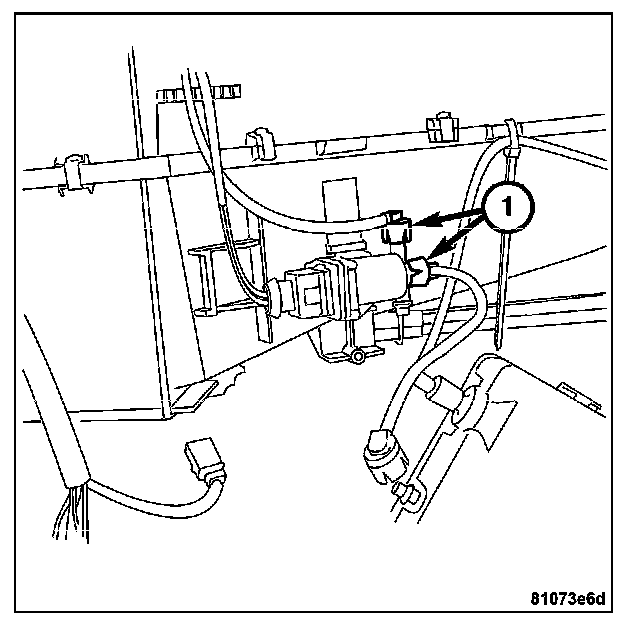 1

81073e6d