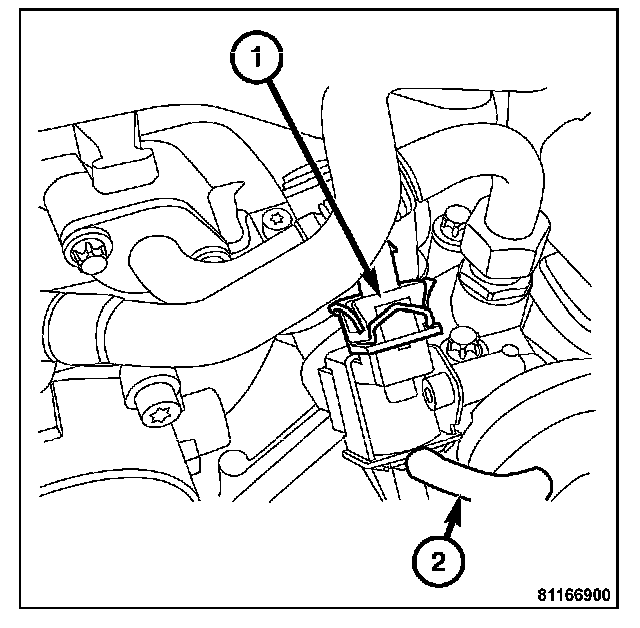 1
2
81166900