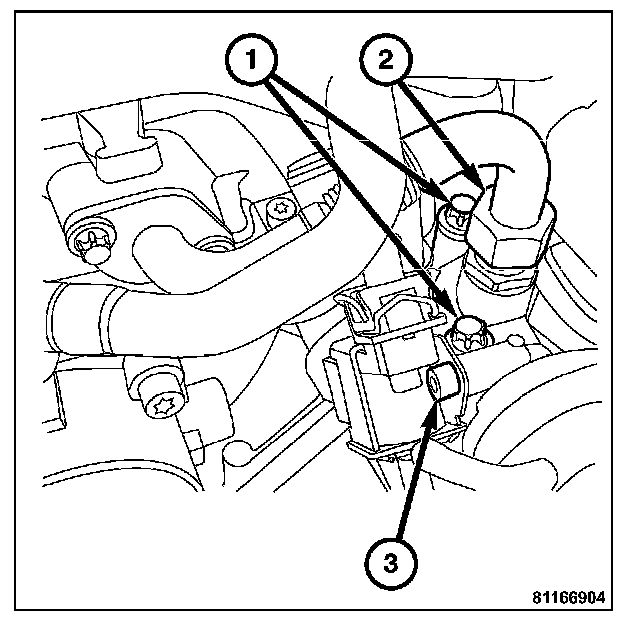 1
2
3
81166904