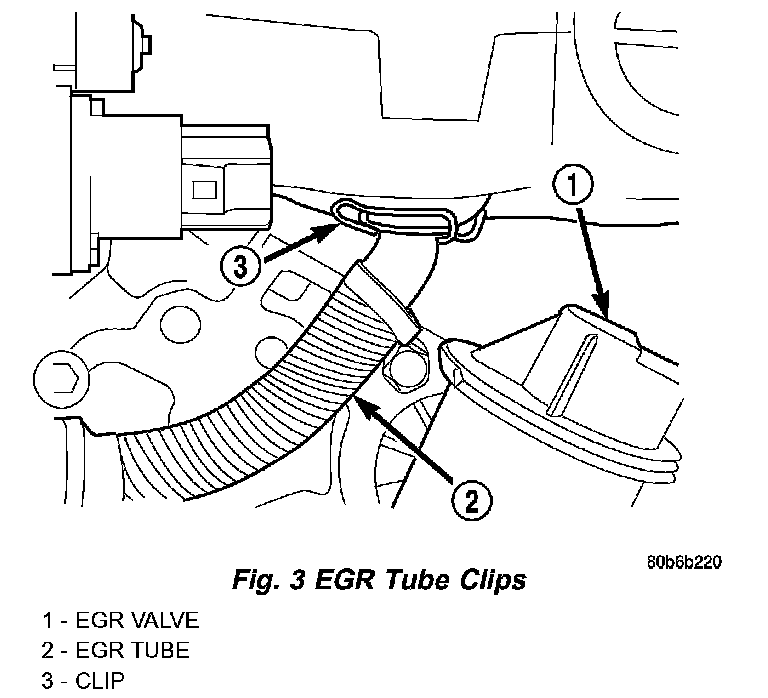 1

3

2

80b6b220

Fig. 3 EGR Tube Clips

1 - EGR VALVE
2 - EGR TUBE
3 - CLIP