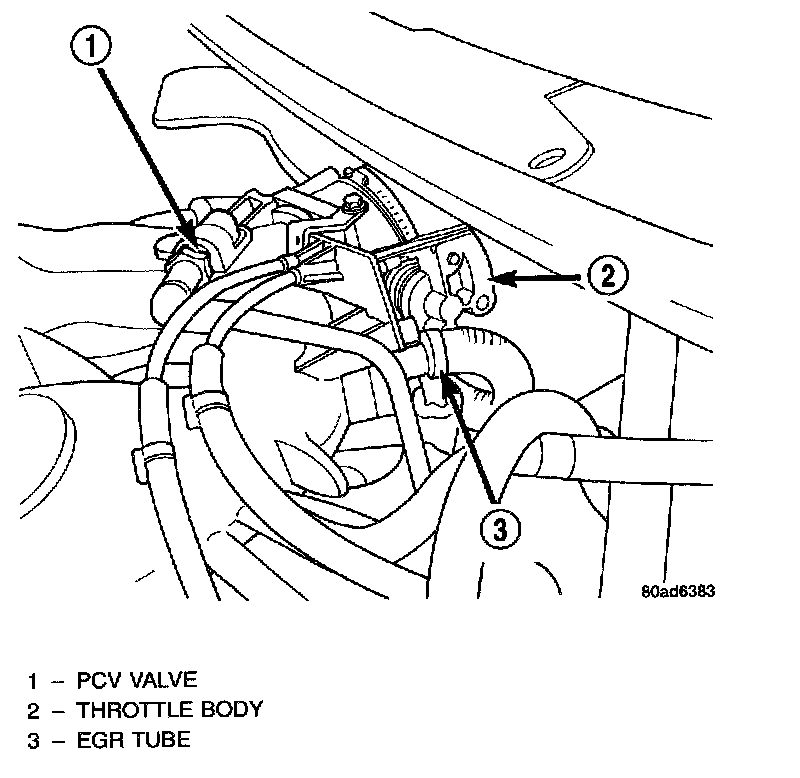 1

2

3

80ad6383

1 – PCV VALVE
2 – THROTTLE BODY
3 – EGR TUBE