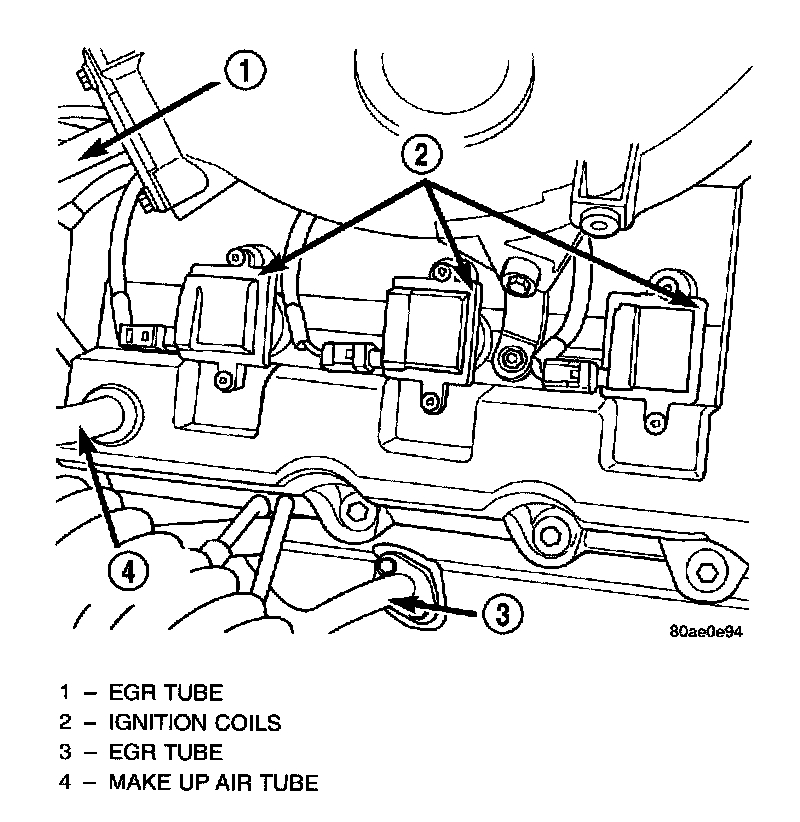 1
2
4
3
80ae0e94

1 – EGR TUBE
2 – IGNITION COILS
3 – EGR TUBE
4 – MAKE UP AIR TUBE