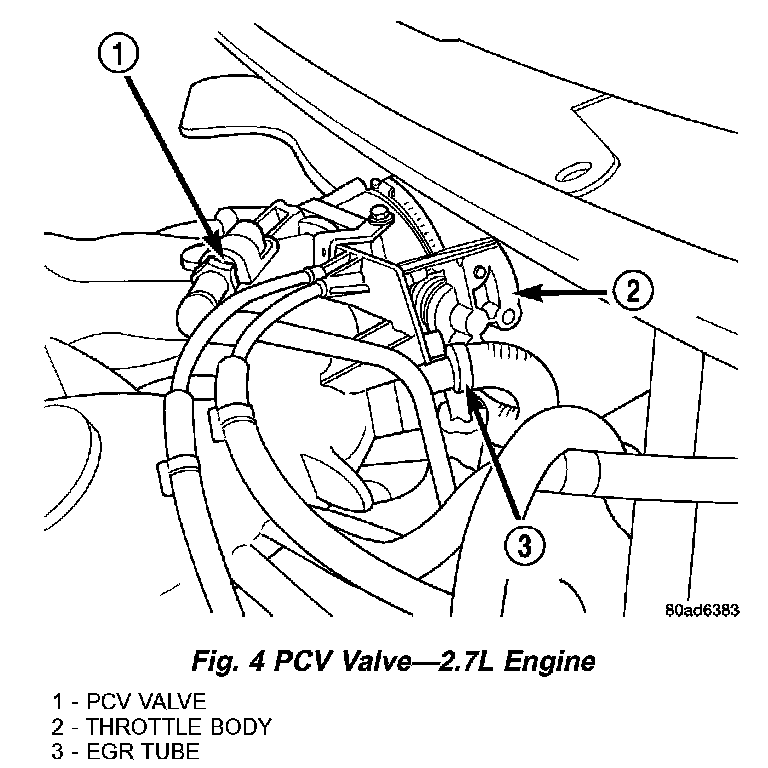 1
2
3
80ad6383

Fig. 4 PCV Valve—2.7L Engine

1 - PCV VALVE
2 - THROTTLE BODY
3 - EGR TUBE