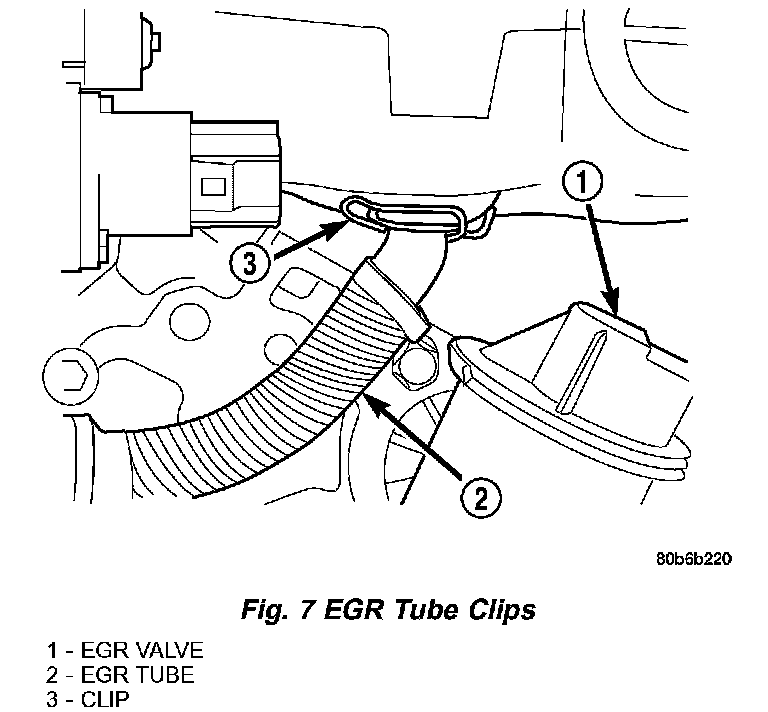 1
3
2
80b6b220

Fig. 7 EGR Tube Clips

1 - EGR VALVE
2 - EGR TUBE
3 - CLIP