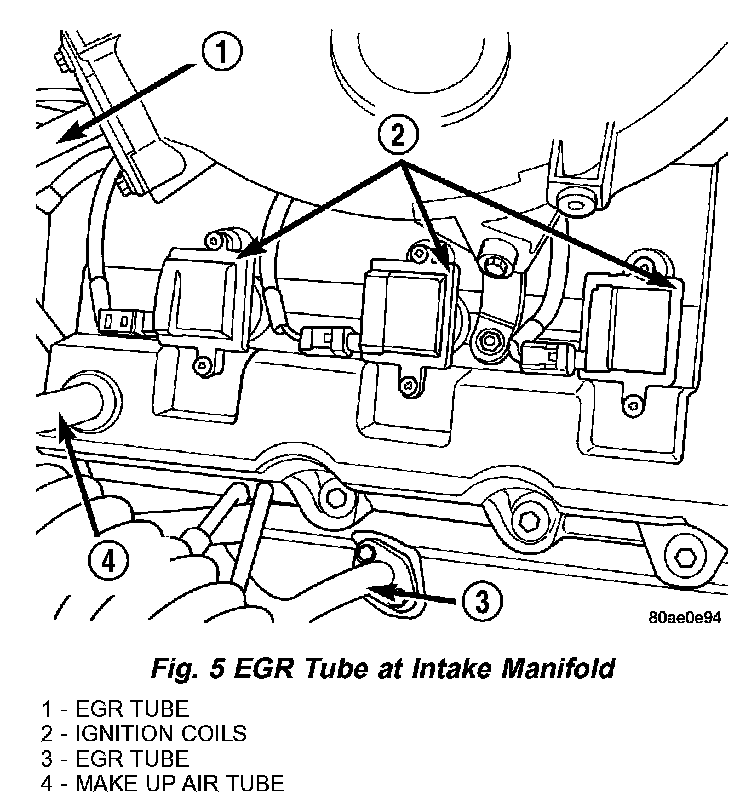 1

2

4

3

80ae0e94

Fig. 5 EGR Tube at Intake Manifold

1 - EGR TUBE
2 - IGNITION COILS
3 - EGR TUBE
4 - MAKE UP AIR TUBE