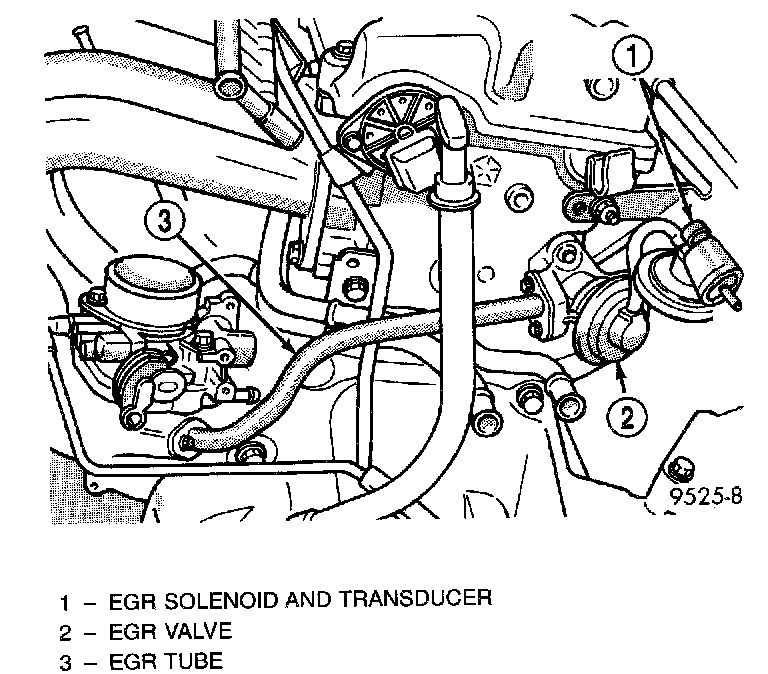 1

3

2

9525-8

1 – EGR SOLENOID AND TRANSDUCER
2 – EGR VALVE
3 – EGR TUBE