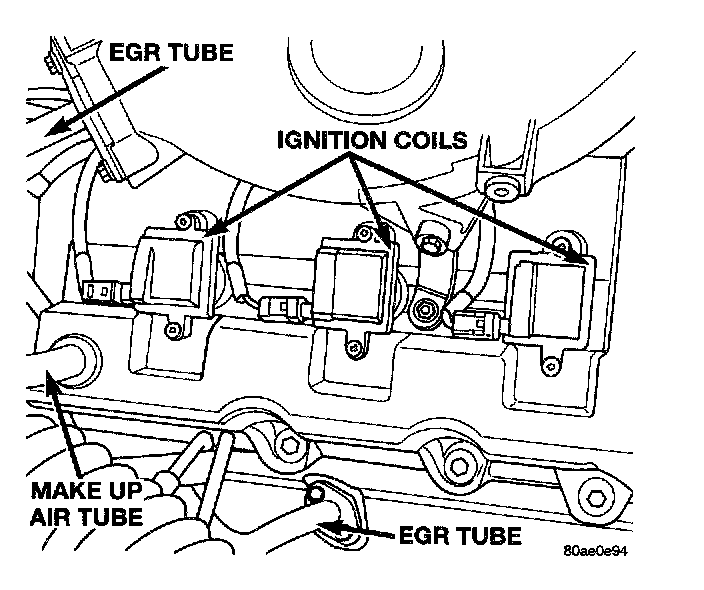 EGR TUBE

IGNITION COILS

MAKE UP AIR TUBE

EGR TUBE

80ae0e94