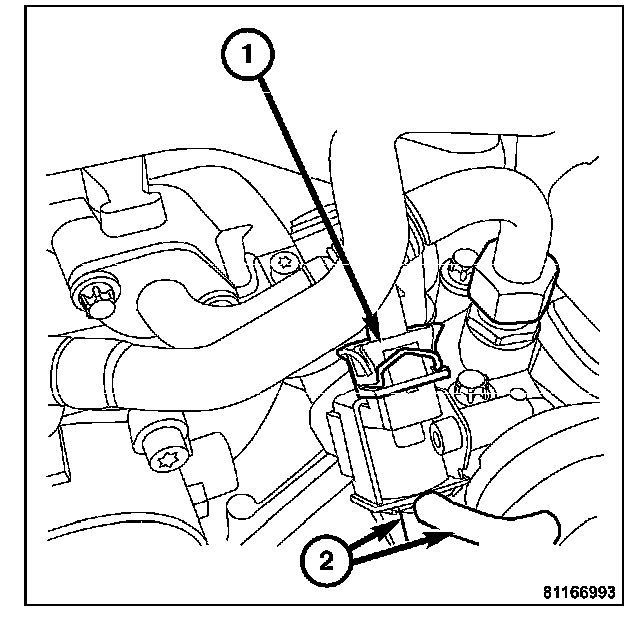 1
2
81166993