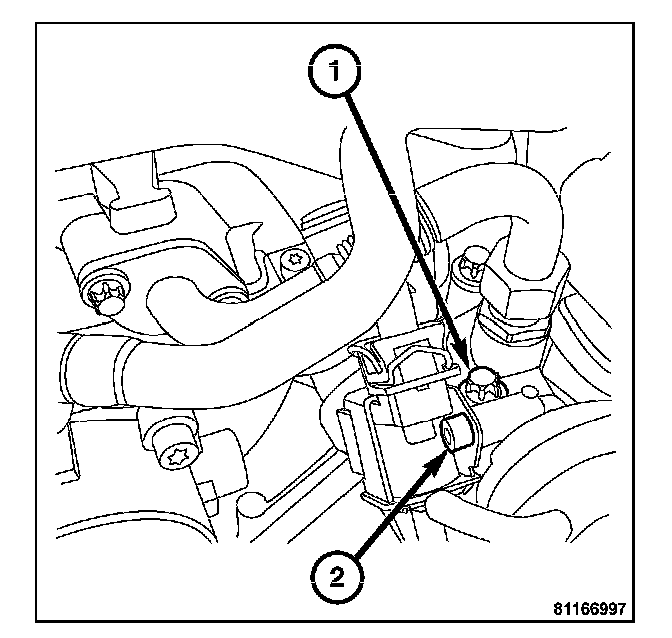 1
2
81166997