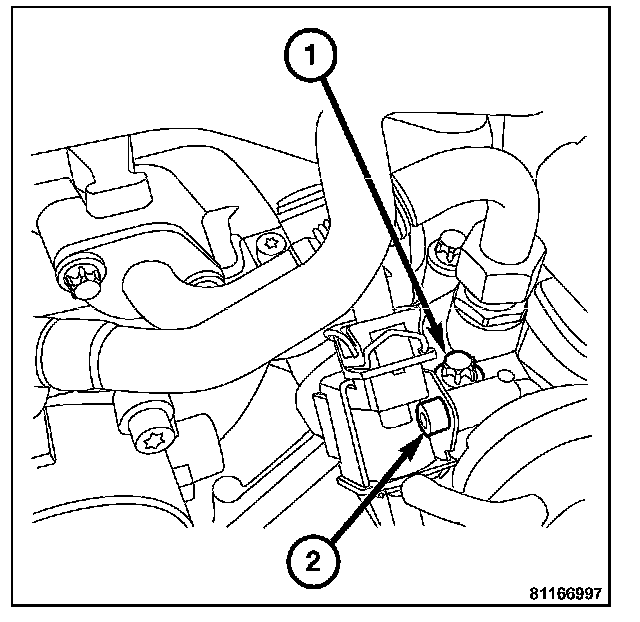 1

2

81166997