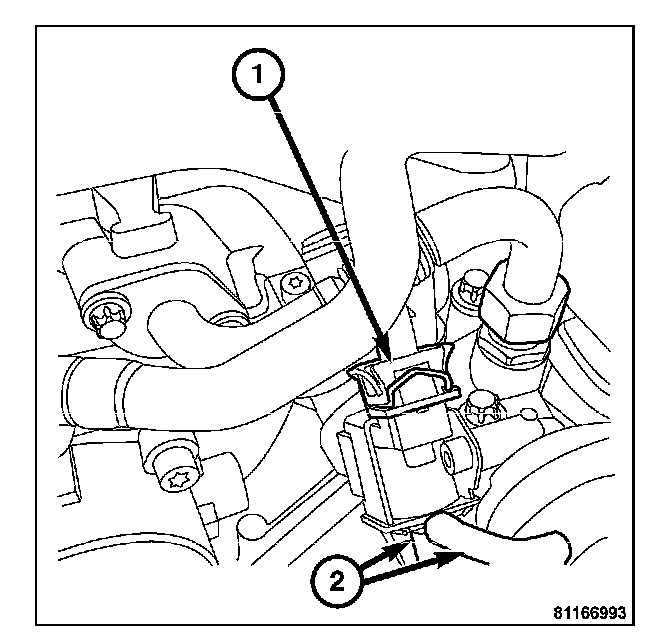 1
2
81166993