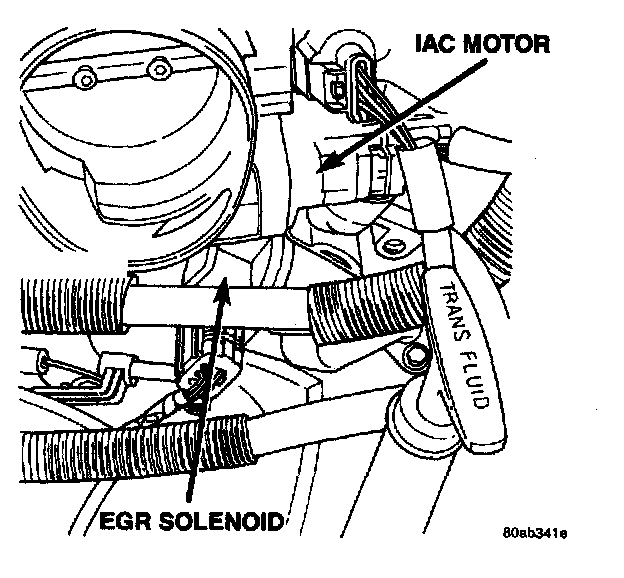 IAC MOTOR
TRANS FLUID
EGR SOLENOID
80ab341e