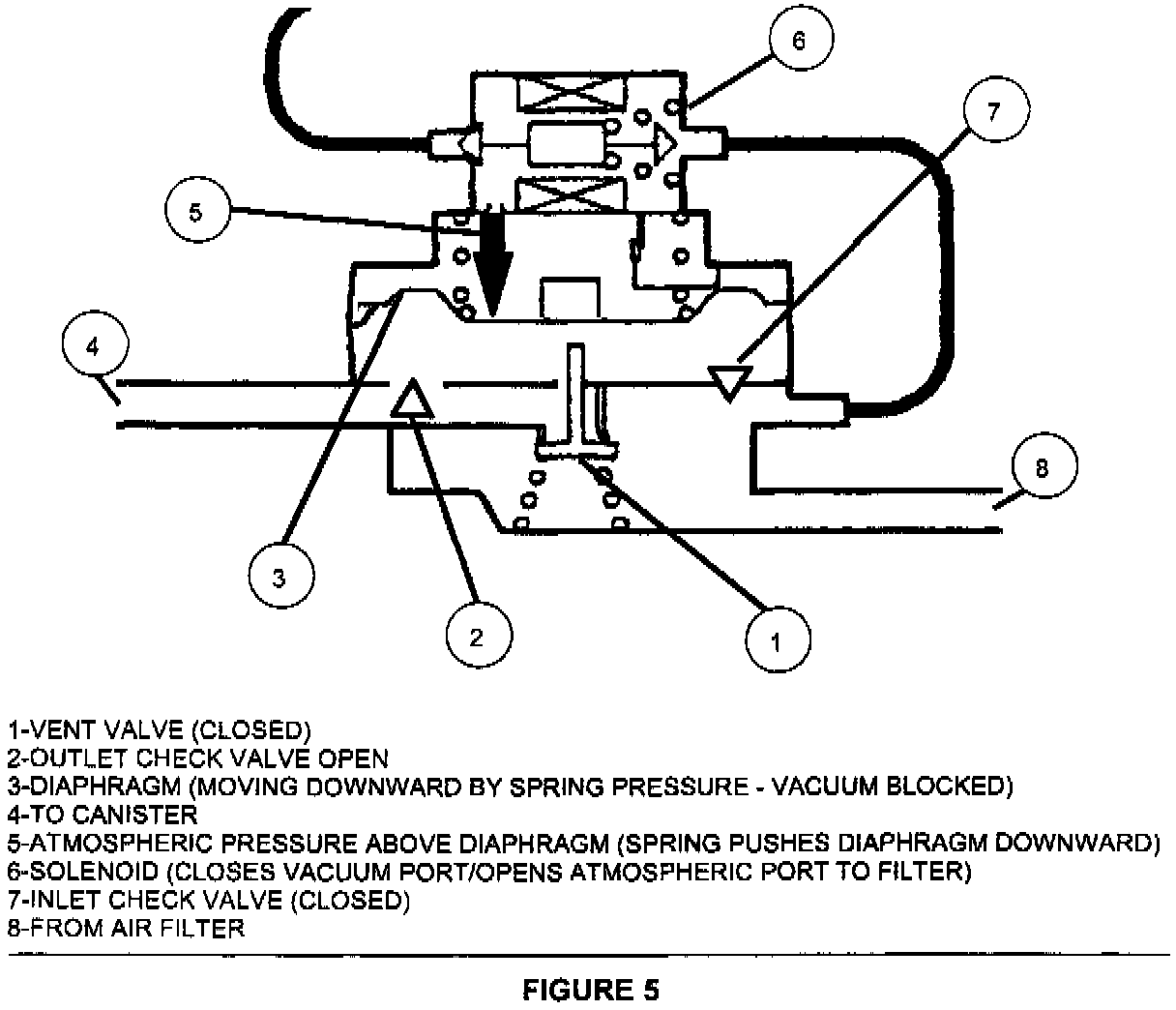 6

7

5

4

8

3

2

1

1-VENT VALVE (CLOSED)
2-OUTLET CHECK VALVE OPEN
3-DIAPHRAGM (MOVING DOWNWARD BY SPRING PRESSURE - VACUUM BLOCKED)
4-TO CANISTER
5-ATMOSPHERIC PRESSURE ABOVE DIAPHRAGM (SPRING PUSHES DIAPHRAGM DOWNWARD)
6-SOLENOID (CLOSES VACUUM PORT/OPENS ATMOSPHERIC PORT TO FILTER)
7-INLET CHECK VALVE (CLOSED)
8-FROM AIR FILTER

FIGURE 5