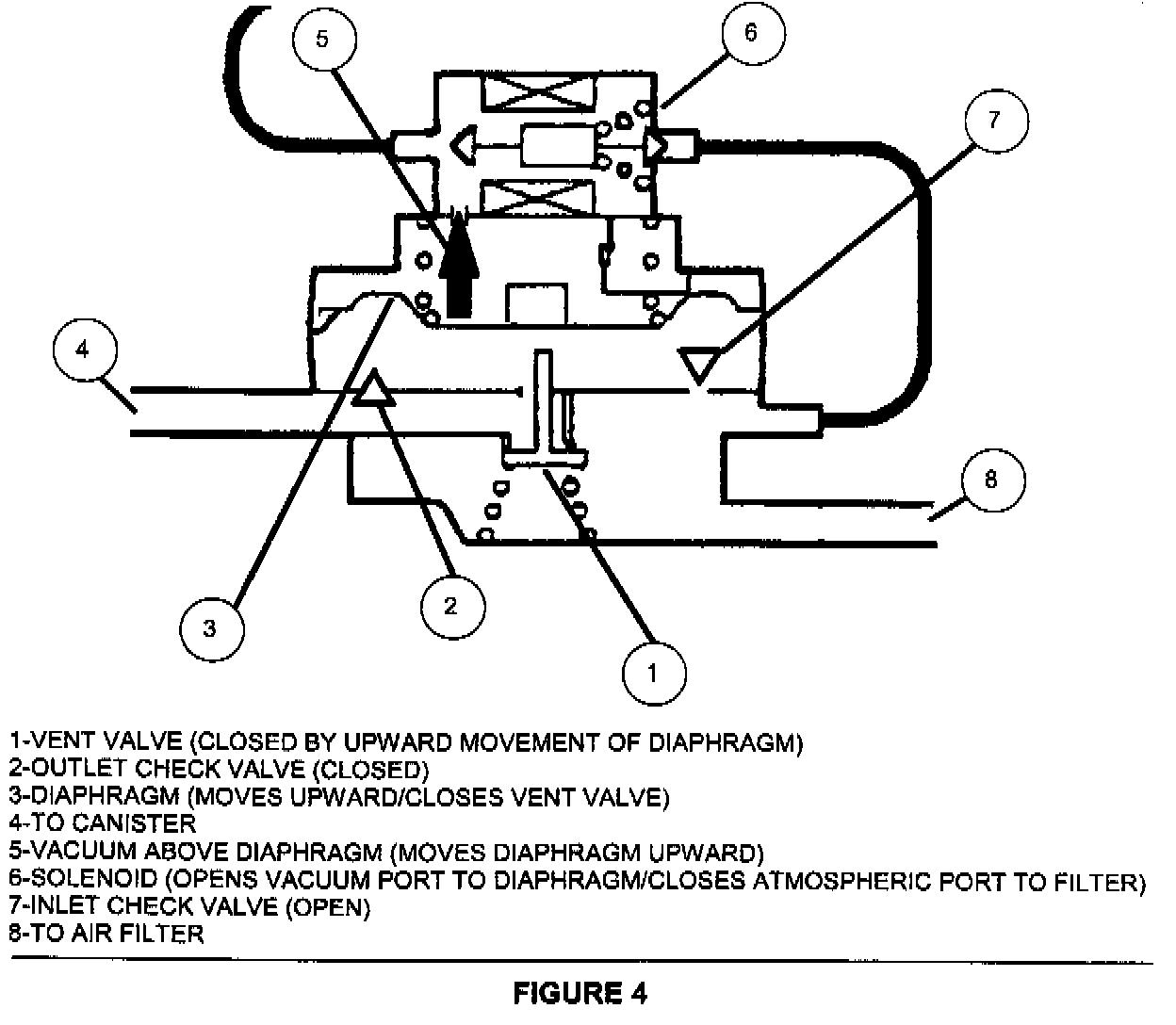 5
6
7
4
8
3
2
1

1-VENT VALVE (CLOSED BY UPWARD MOVEMENT OF DIAPHRAGM)
2-OUTLET CHECK VALVE (CLOSED)
3-DIAPHRAGM (MOVES UPWARD/CLOSES VENT VALVE)
4-TO CANISTER
5-VACUUM ABOVE DIAPHRAGM (MOVES DIAPHRAGM UPWARD)
6-SOLENOID (OPENS VACUUM PORT TO DIAPHRAGM/CLOSES ATMOSPHERIC PORT TO FILTER)
7-INLET CHECK VALVE (OPEN)
8-TO AIR FILTER

FIGURE 4