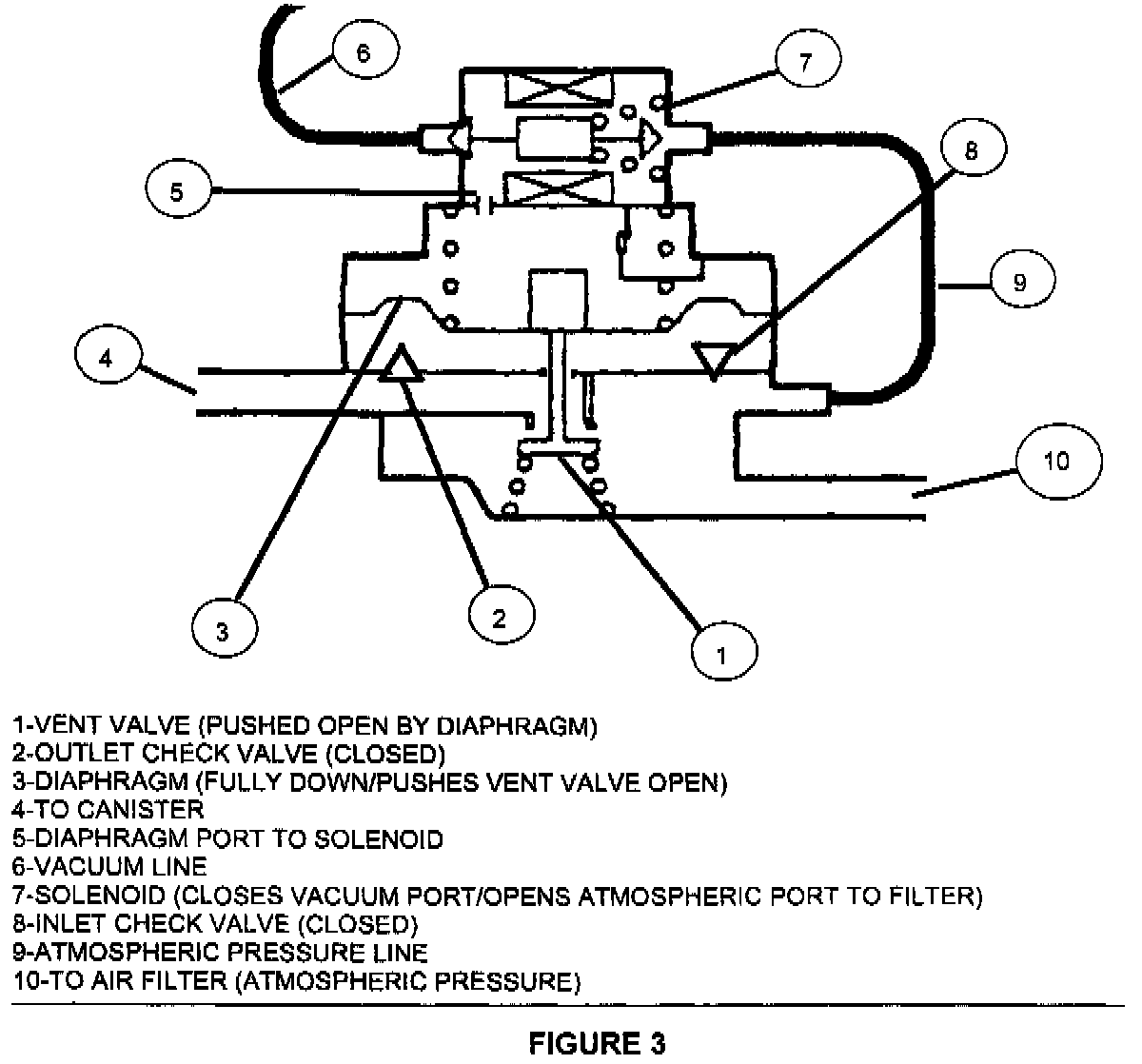 6

7

8

5

9

4

10

3

2

1

1-VENT VALVE (PUSHED OPEN BY DIAPHRAGM)
2-OUTLET CHECK VALVE (CLOSED)
3-DIAPHRAGM (FULLY DOWN/PUSHES VENT VALVE OPEN)
4-TO CANISTER
5-DIAPHRAGM PORT TO SOLENOID
6-VACUUM LINE
7-SOLENOID (CLOSES VACUUM PORT/OPENS ATMOSPHERIC PORT TO FILTER)
8-INLET CHECK VALVE (CLOSED)
9-ATMOSPHERIC PRESSURE LINE
10-TO AIR FILTER (ATMOSPHERIC PRESSURE)

FIGURE 3