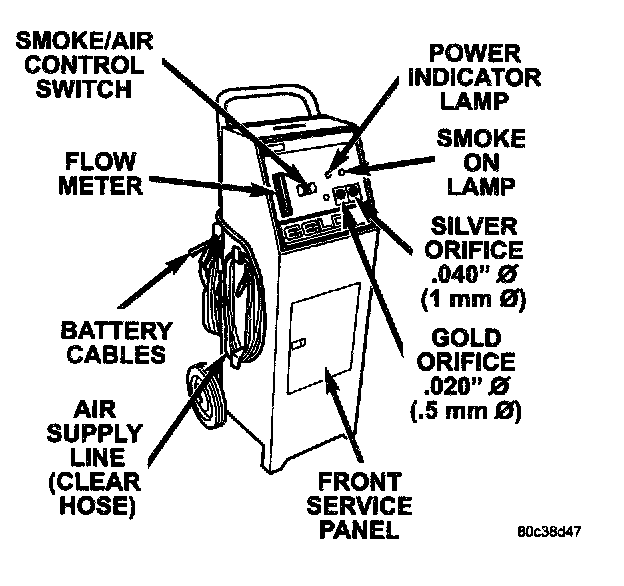 SMOKE/AIR CONTROL SWITCH

POWER INDICATOR LAMP

FLOW METER

SMOKE ON LAMP

SILVER ORIFICE .040" Ø (1 mm Ø)

BATTERY CABLES

GOLD ORIFICE .020" Ø (.5 mm Ø)

AIR SUPPLY LINE (CLEAR HOSE)

FRONT SERVICE PANEL

80c38d47