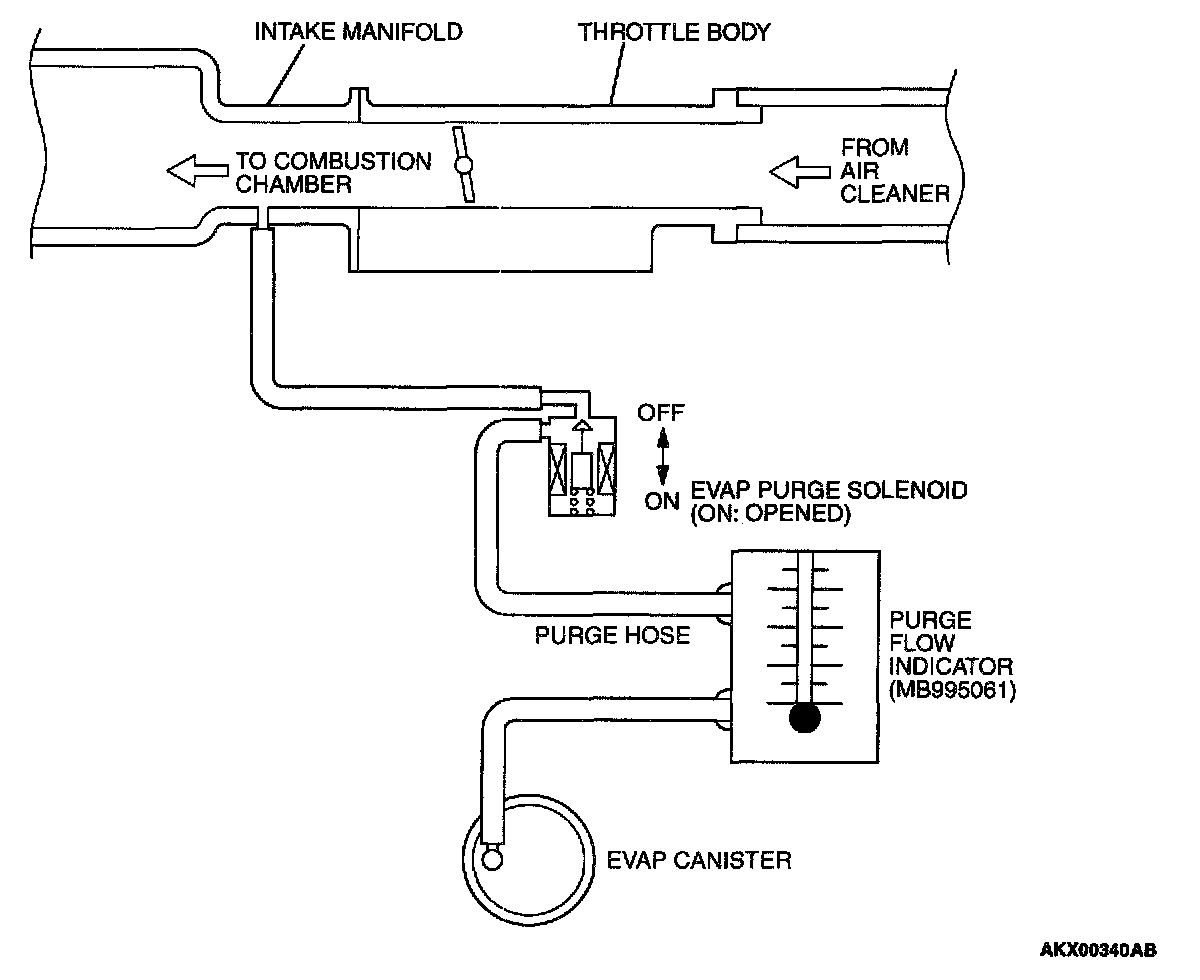 INTAKE MANIFOLD

THROTTLE BODY

TO COMBUSTION CHAMBER

FROM AIR CLEANER

OFF

ON

EVAP PURGE SOLENOID (ON: OPENED)

PURGE HOSE

PURGE FLOW INDICATOR (MB995061)

EVAP CANISTER

AKX00340AB