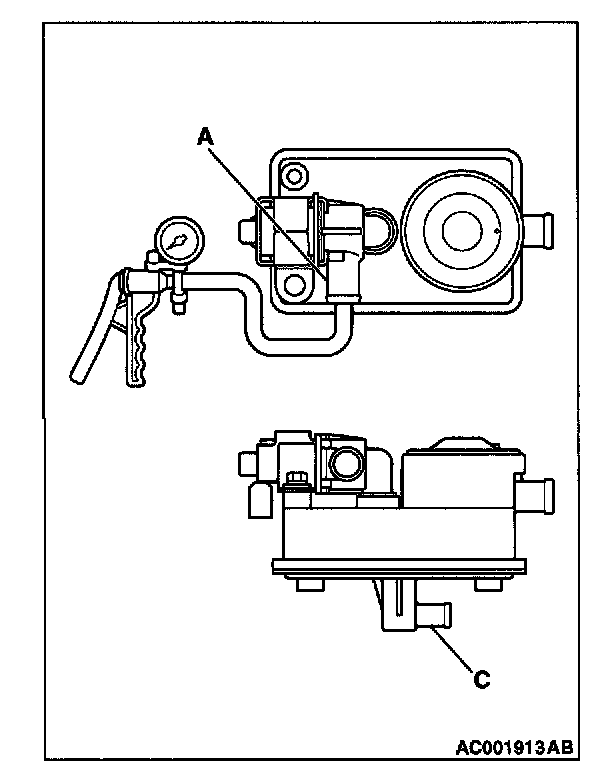 A

C

AC001913AB