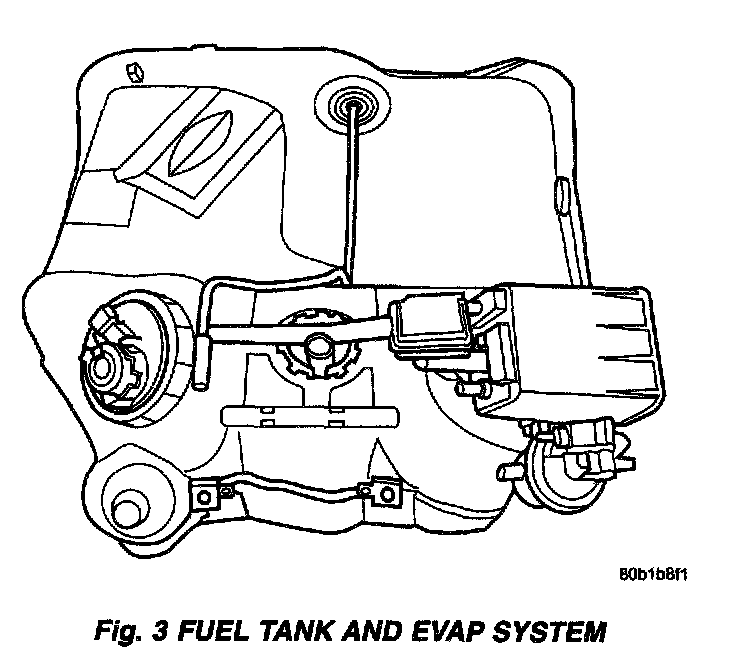 80b1b8f1

Fig. 3 FUEL TANK AND EVAP SYSTEM