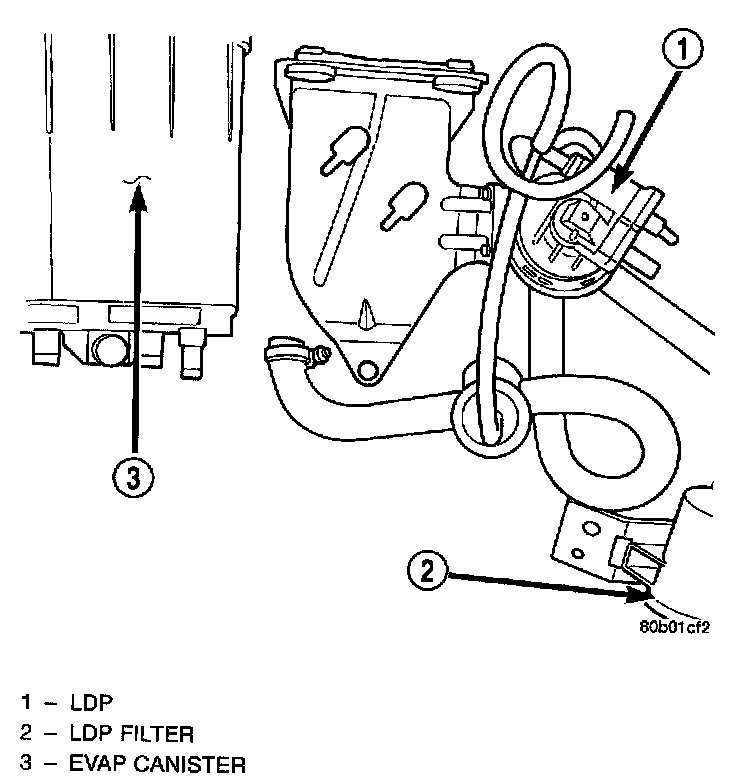 1

3

2

80b01cf2

1 – LDP
2 – LDP FILTER
3 – EVAP CANISTER