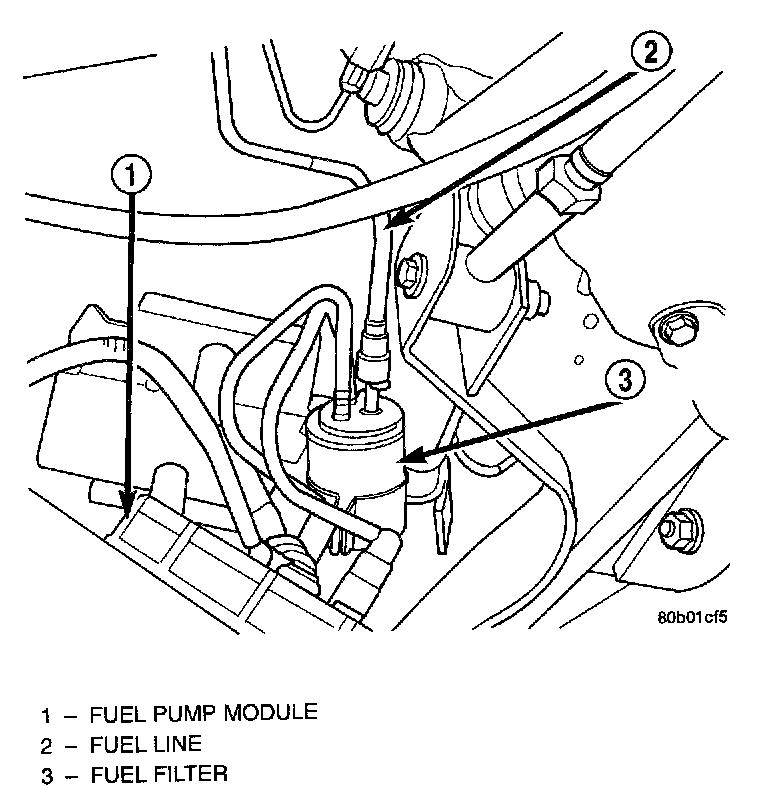 2

1

3

80b01cf5

1 – FUEL PUMP MODULE
2 – FUEL LINE
3 – FUEL FILTER