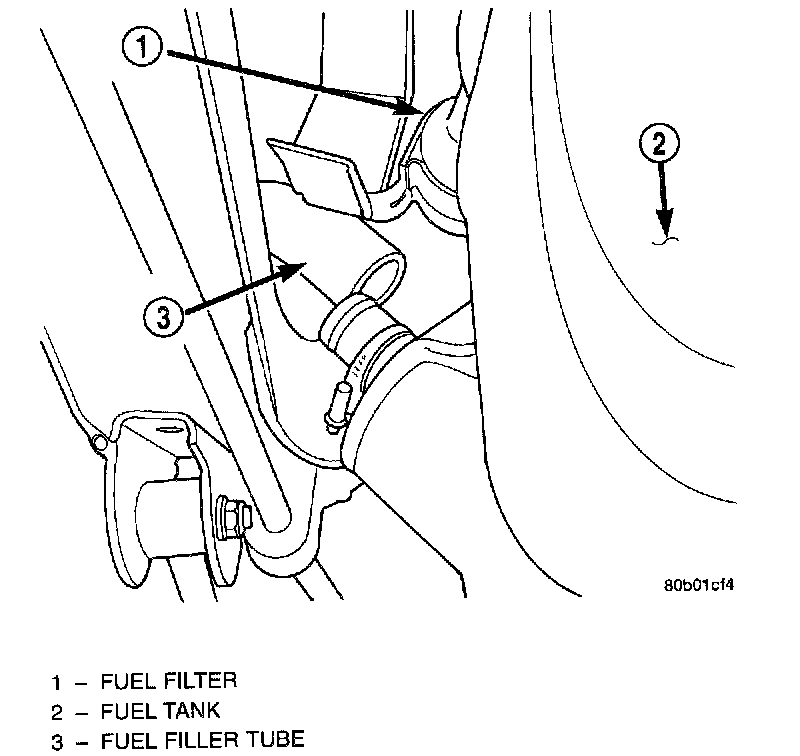 1
2
3
80b01cf4

1 – FUEL FILTER
2 – FUEL TANK
3 – FUEL FILLER TUBE