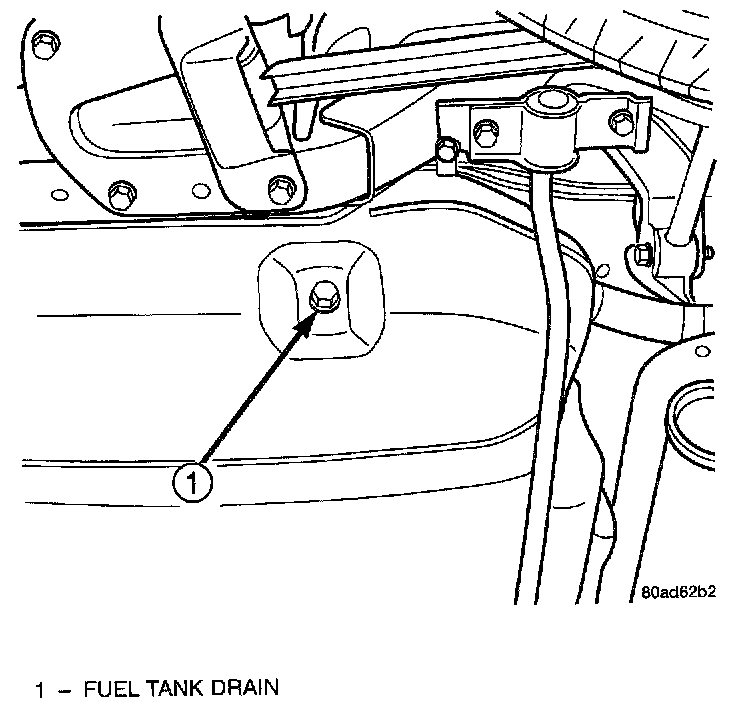 1

80ad62b2

1 – FUEL TANK DRAIN