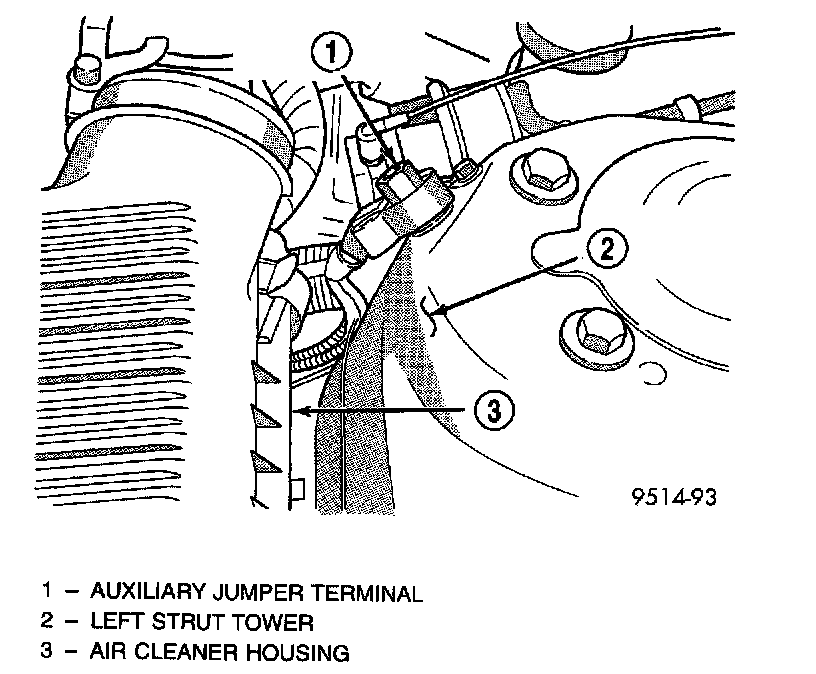 1

2

3

9514-93

1 – AUXILIARY JUMPER TERMINAL
2 – LEFT STRUT TOWER
3 – AIR CLEANER HOUSING