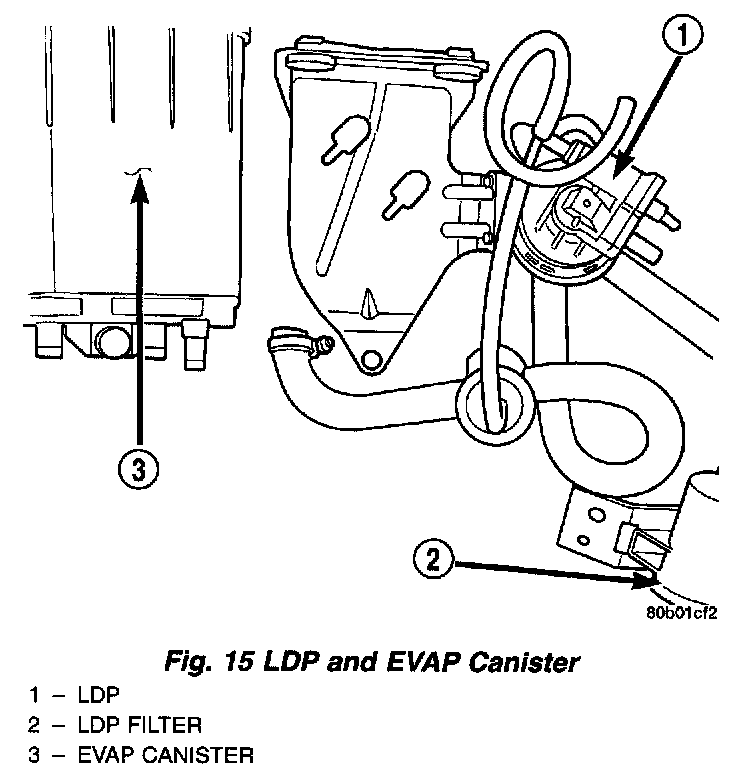 1

3

2

80b01cf2

Fig. 15 LDP and EVAP Canister

1 – LDP
2 – LDP FILTER
3 – EVAP CANISTER