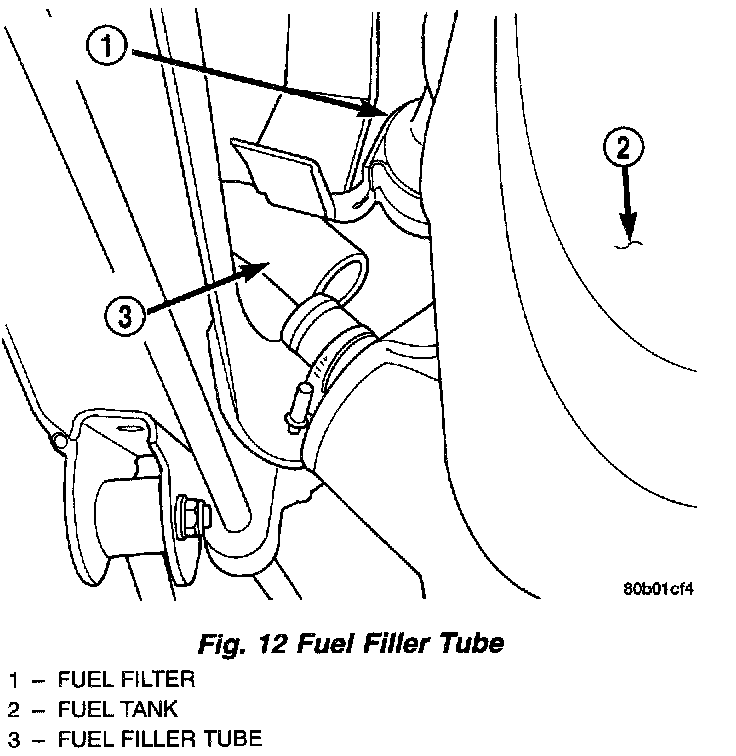 1

2

3

80b01cf4

Fig. 12 Fuel Filler Tube

1 – FUEL FILTER
2 – FUEL TANK
3 – FUEL FILLER TUBE