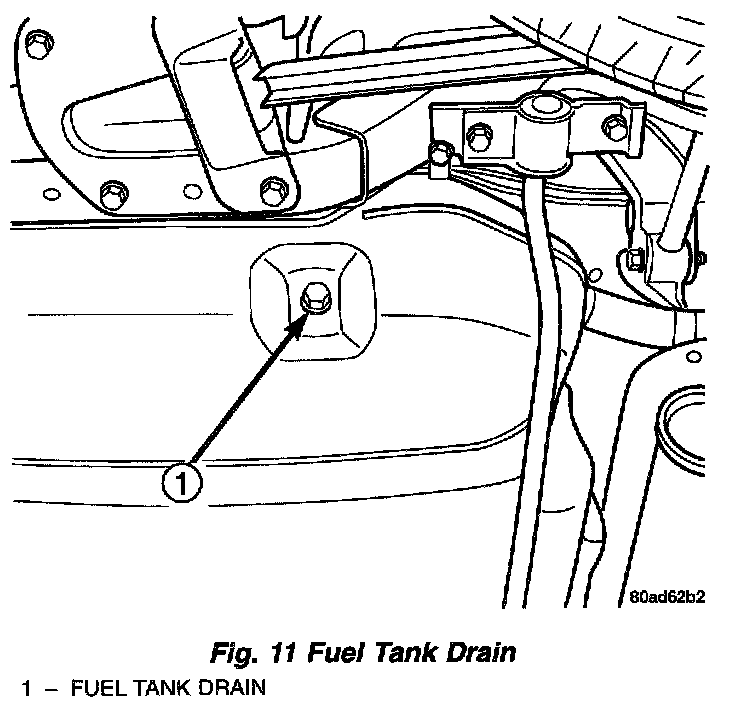 1

80ad62b2

Fig. 11 Fuel Tank Drain

1 – FUEL TANK DRAIN