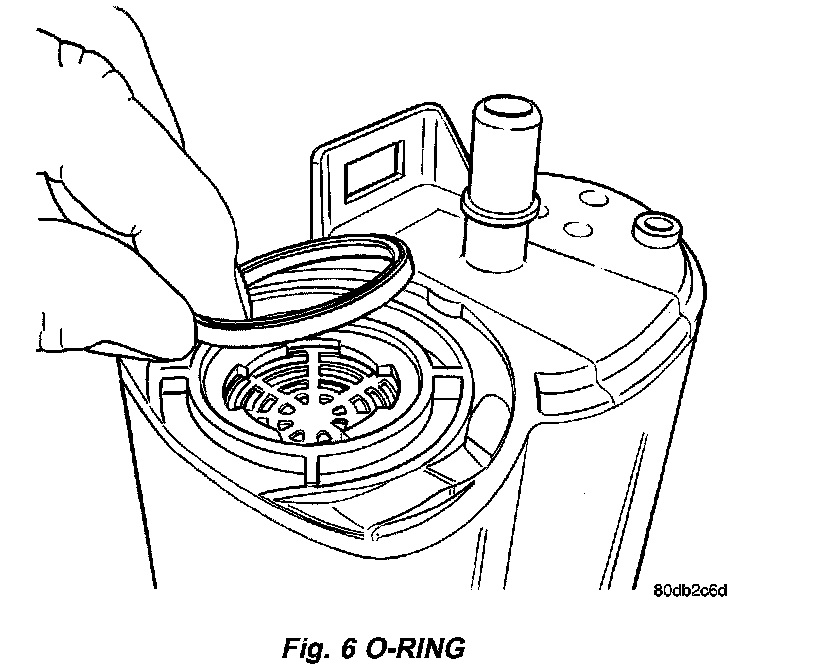 80db2c6d

Fig. 6 O-RING