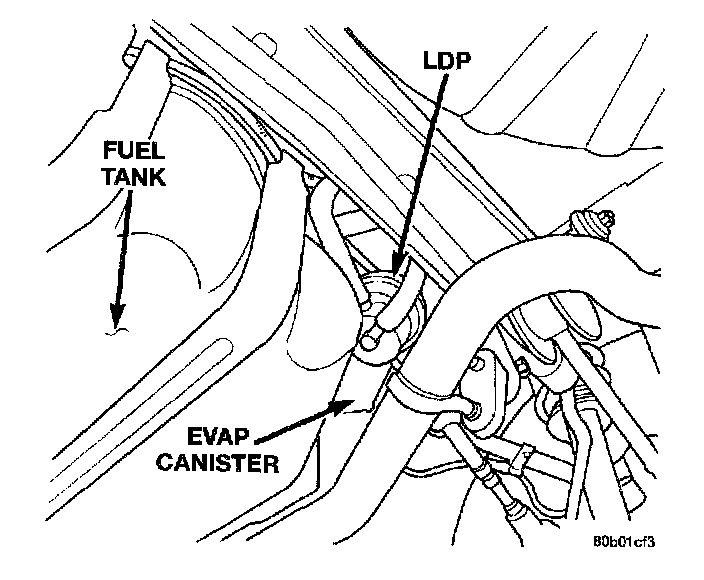 LDP

FUEL TANK

EVAP CANISTER

80b01cf3