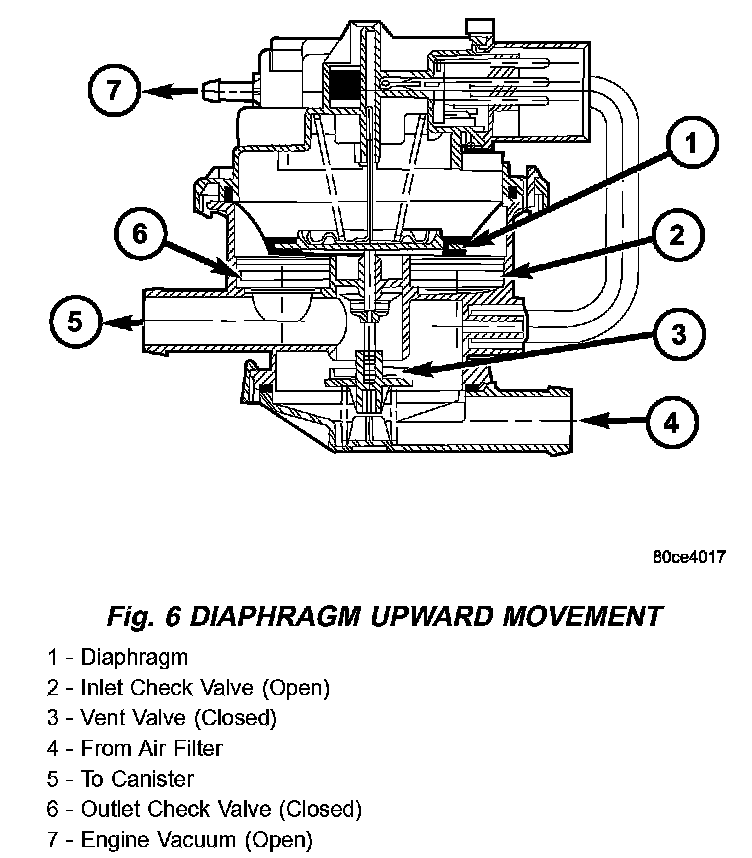 7

1

6

2

5

3

4

80ce4017

Fig. 6 DIAPHRAGM UPWARD MOVEMENT

1 - Diaphragm
2 - Inlet Check Valve (Open)
3 - Vent Valve (Closed)
4 - From Air Filter
5 - To Canister
6 - Outlet Check Valve (Closed)
7 - Engine Vacuum (Open)