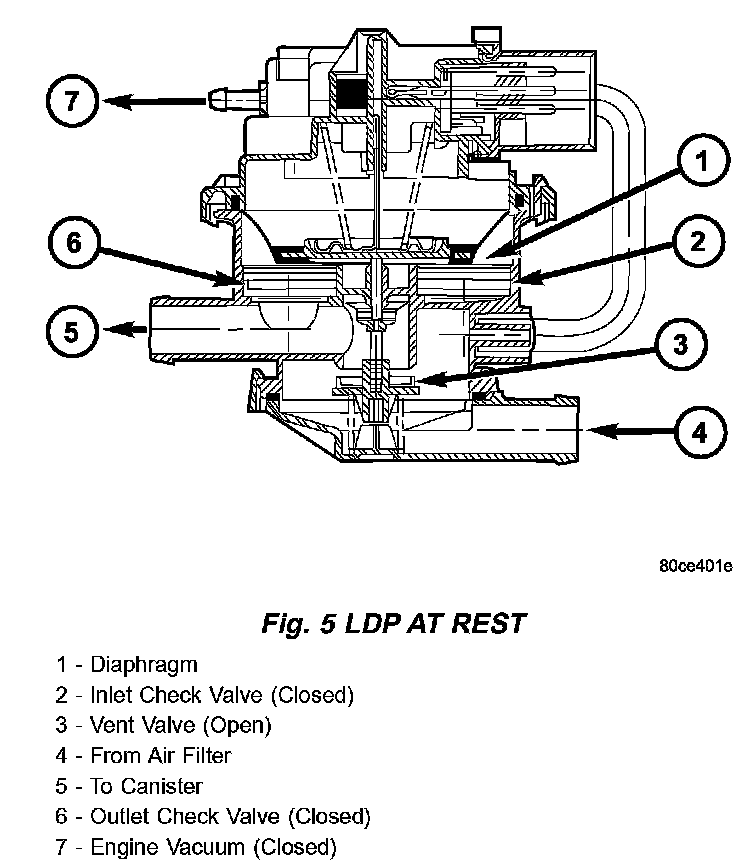 7

1

6

2

5

3

4

80ce401e

Fig. 5 LDP AT REST

1 - Diaphragm
2 - Inlet Check Valve (Closed)
3 - Vent Valve (Open)
4 - From Air Filter
5 - To Canister
6 - Outlet Check Valve (Closed)
7 - Engine Vacuum (Closed)