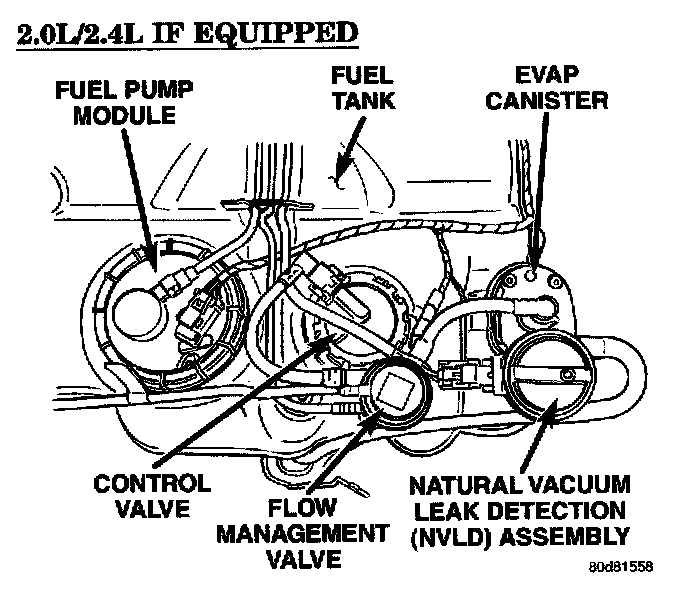 2.0L/2.4L IF EQUIPPED

FUEL PUMP MODULE

FUEL TANK

EVAP CANISTER

CONTROL VALVE

FLOW MANAGEMENT VALVE

NATURAL VACUUM LEAK DETECTION (NVLD) ASSEMBLY

80d81558