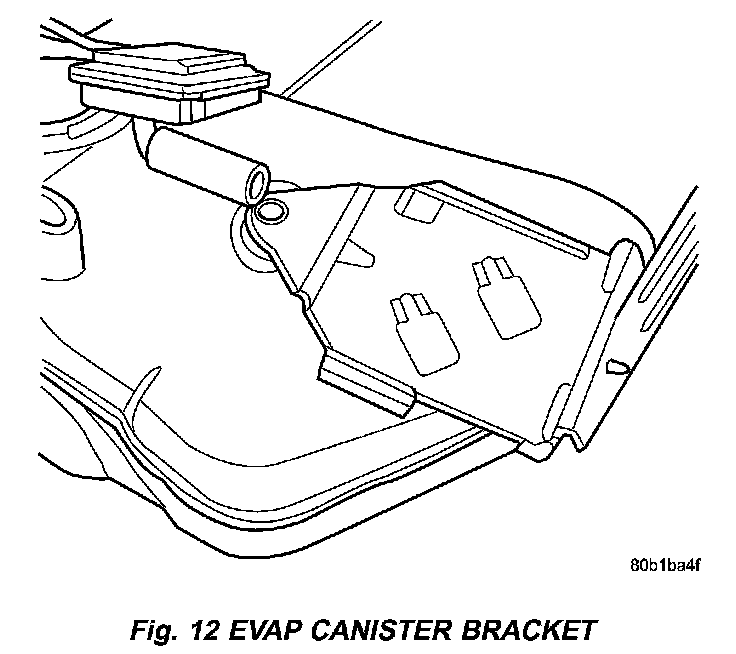 80b1ba4f

Fig. 12 EVAP CANISTER BRACKET